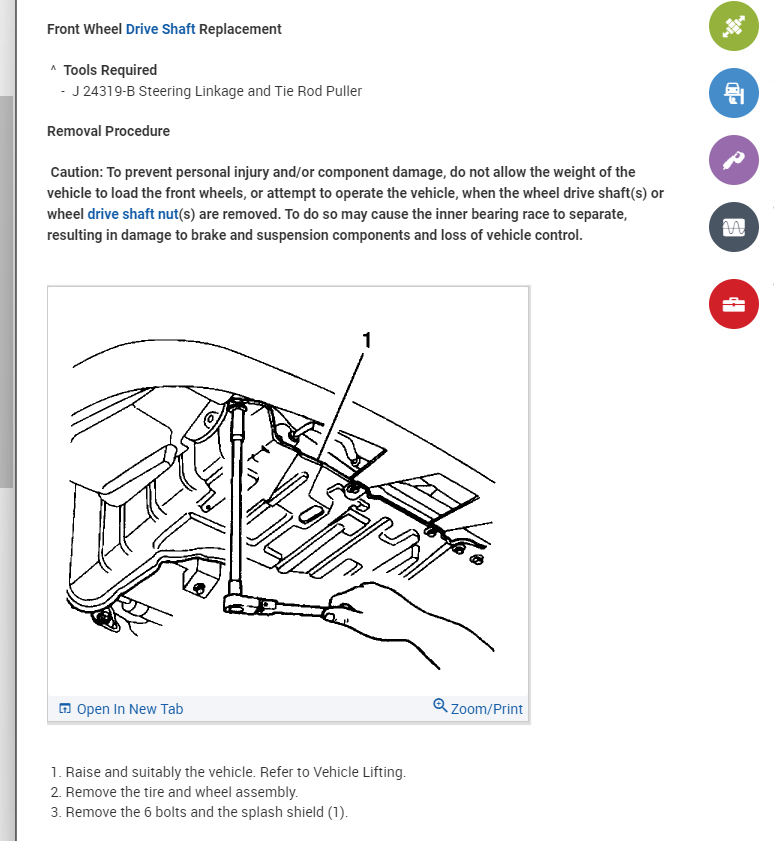 Front Wheel Drive Shaft Replacement

^ Tools Required
- J 24319-B Steering Linkage and Tie Rod Puller

Removal Procedure

Caution: To prevent personal injury and/or component damage, do not allow the weight of the vehicle to load the front wheels, or attempt to operate the vehicle, when the wheel drive shaft(s) or wheel drive shaft nut(s) are removed. To do so may cause the inner bearing race to separate, resulting in damage to brake and suspension components and loss of vehicle control.

1

Open In New Tab

Zoom/Print

1. Raise and suitably the vehicle. Refer to Vehicle Lifting.
2. Remove the tire and wheel assembly.
3. Remove the 6 bolts and the splash shield (1).