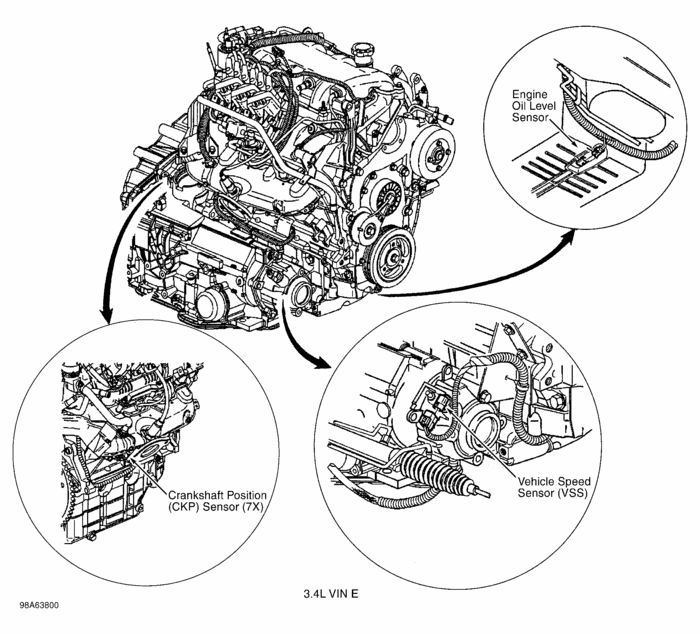 Engine Oil Level Sensor

Crankshaft Position (CKP) Sensor (7X)

Vehicle Speed Sensor (VSS)

3.4L VIN E

98A63800