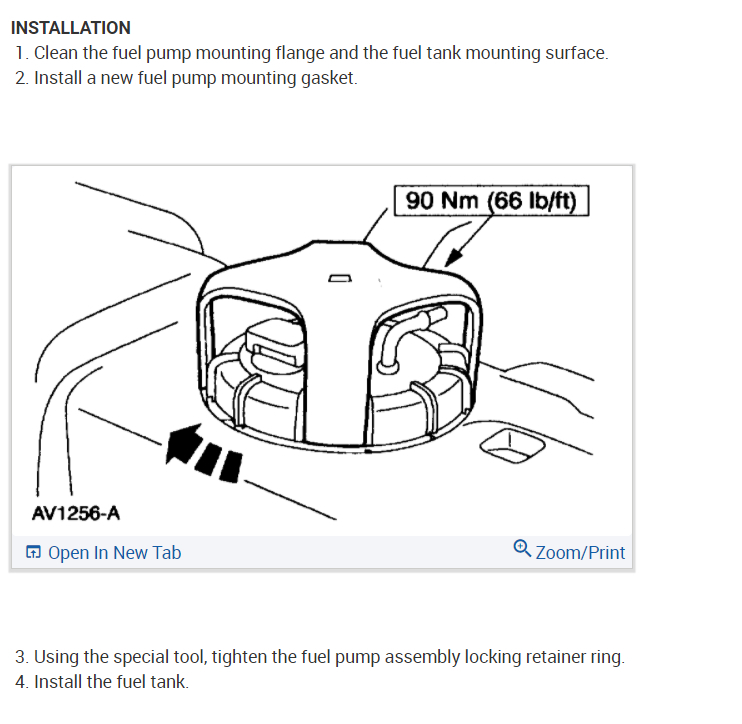 INSTALLATION
1. Clean the fuel pump mounting flange and the fuel tank mounting surface.
2. Install a new fuel pump mounting gasket.

90 Nm (66 lb/ft)

AV1256-A

Open In New Tab

Zoom/Print

3. Using the special tool, tighten the fuel pump assembly locking retainer ring.
4. Install the fuel tank.