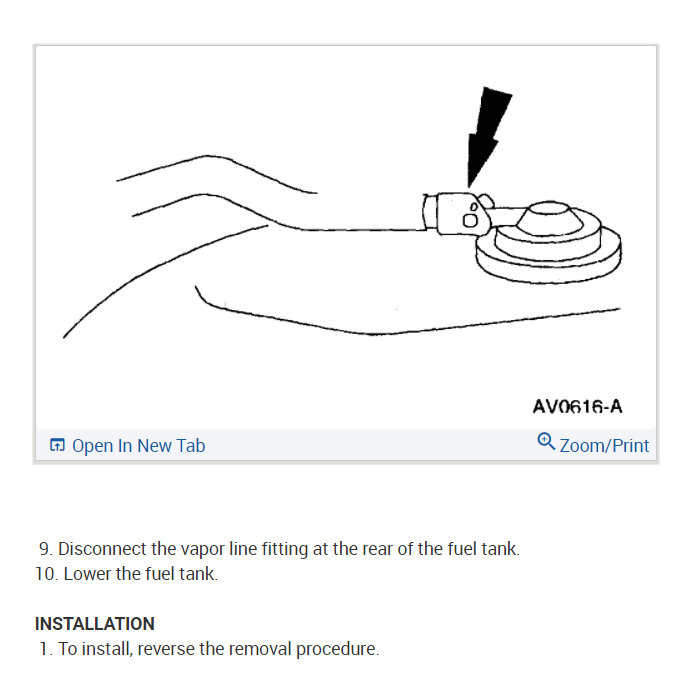 AV0616-A

Open In New Tab

Zoom/Print

9. Disconnect the vapor line fitting at the rear of the fuel tank.
10. Lower the fuel tank.

INSTALLATION
1. To install, reverse the removal procedure.