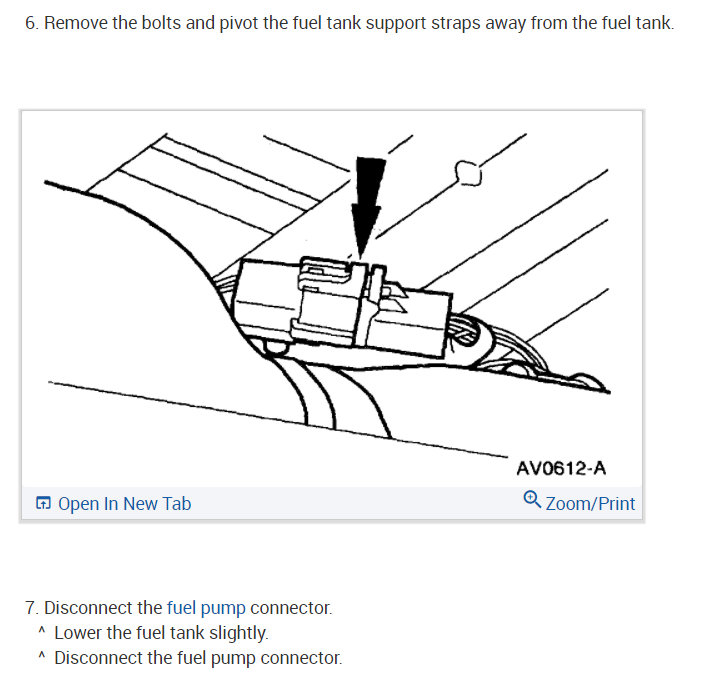 6. Remove the bolts and pivot the fuel tank support straps away from the fuel tank.

AV0612-A

Open In New Tab

Zoom/Print

7. Disconnect the fuel pump connector.

^ Lower the fuel tank slightly.

^ Disconnect the fuel pump connector.