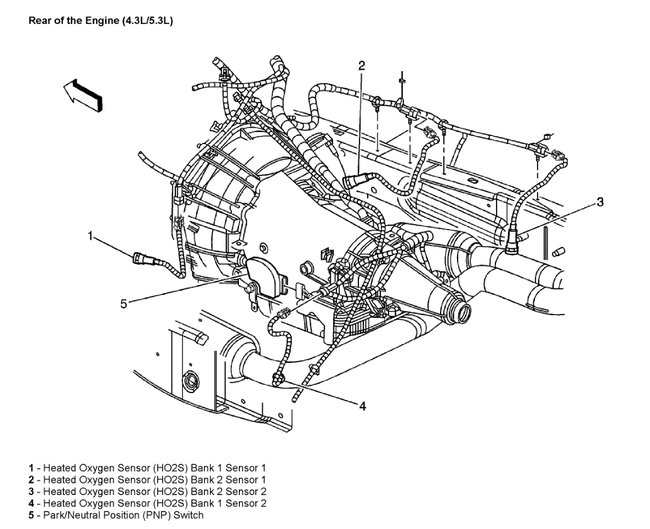 Rear of the Engine (4.3L/5.3L)

2

3

1

5

4

1 - Heated Oxygen Sensor (HO2S) Bank 1 Sensor 1
2 - Heated Oxygen Sensor (HO2S) Bank 2 Sensor 1
3 - Heated Oxygen Sensor (HO2S) Bank 2 Sensor 2
4 - Heated Oxygen Sensor (HO2S) Bank 1 Sensor 2
5 - Park/Neutral Position (PNP) Switch