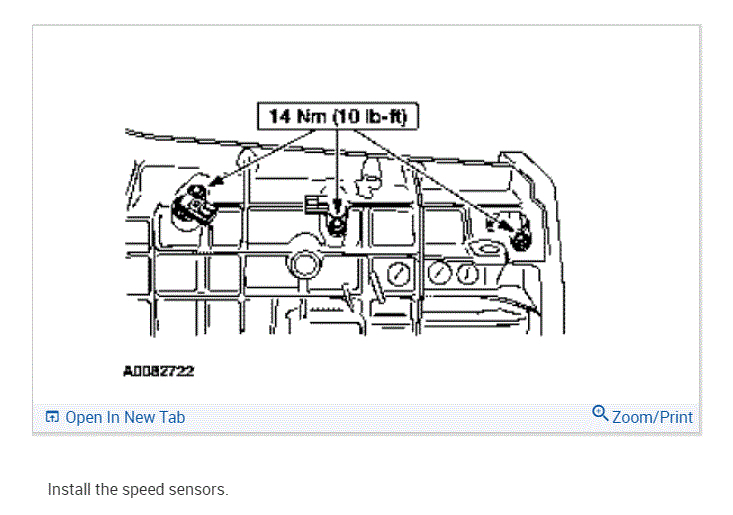 14 Nm (10 lb-ft)

A0082722

Open In New Tab

Zoom/Print

Install the speed sensors.