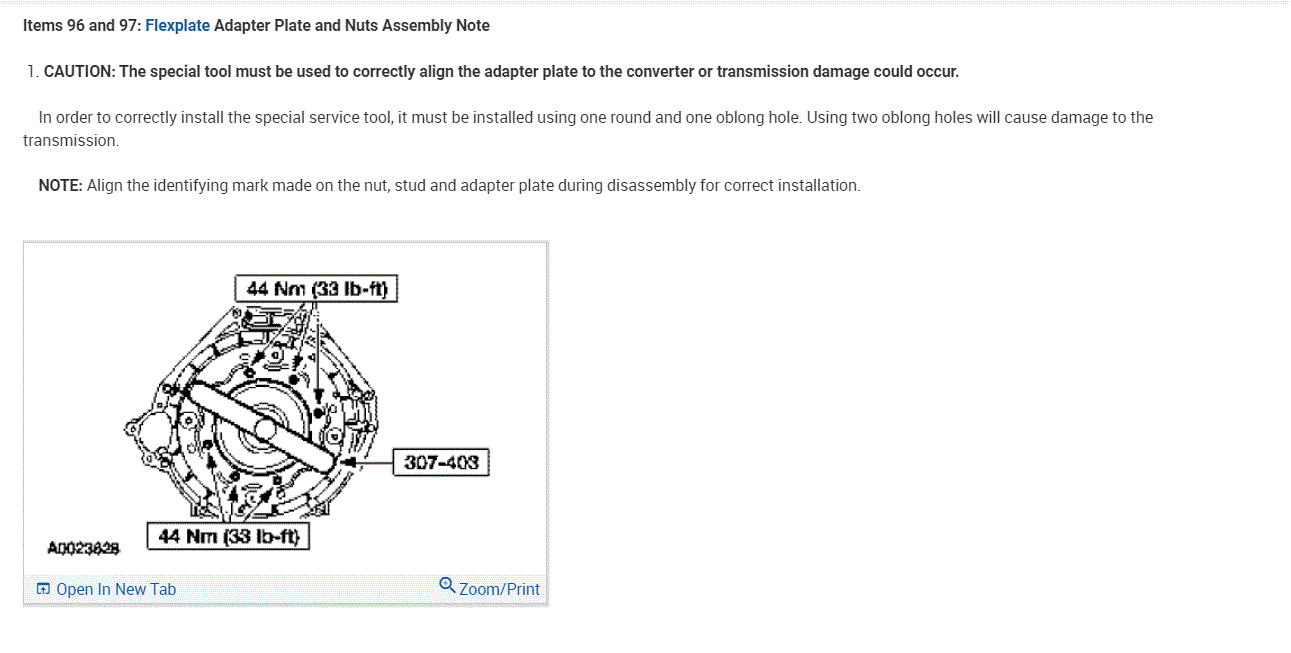 Items 96 and 97: Flexplate Adapter Plate and Nuts Assembly Note

1. CAUTION: The special tool must be used to correctly align the adapter plate to the converter or transmission damage could occur.

In order to correctly install the special service tool, it must be installed using one round and one oblong hole. Using two oblong holes will cause damage to the transmission.

NOTE: Align the identifying mark made on the nut, stud and adapter plate during disassembly for correct installation.

44 Nm (33 lb-ft)

307-403

44 Nm (33 lb-ft)

A0023828

Open In New Tab

Zoom/Print