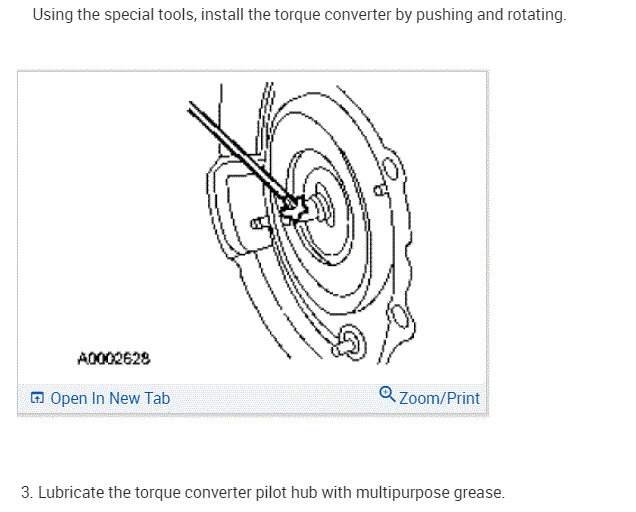 Using the special tools, install the torque converter by pushing and rotating.

A0002628

Open In New Tab

Zoom/Print

3. Lubricate the torque converter pilot hub with multipurpose grease.