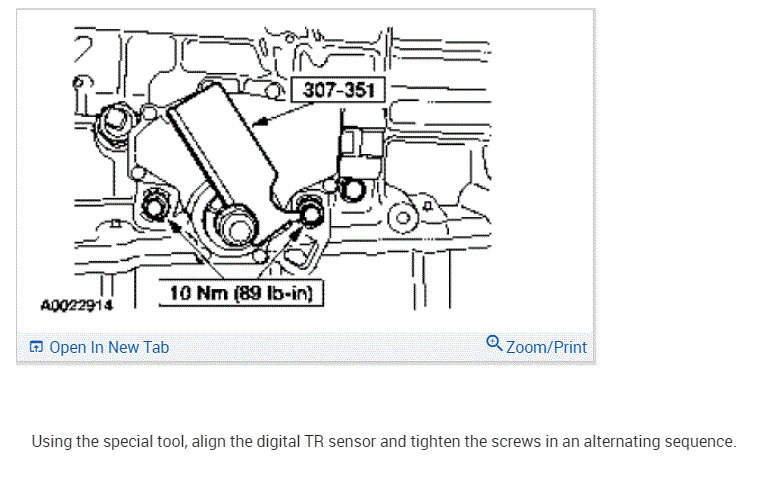 307-351

10 Nm (89 lb-in)

A0022914

Open In New Tab

Zoom/Print

Using the special tool, align the digital TR sensor and tighten the screws in an alternating sequence.