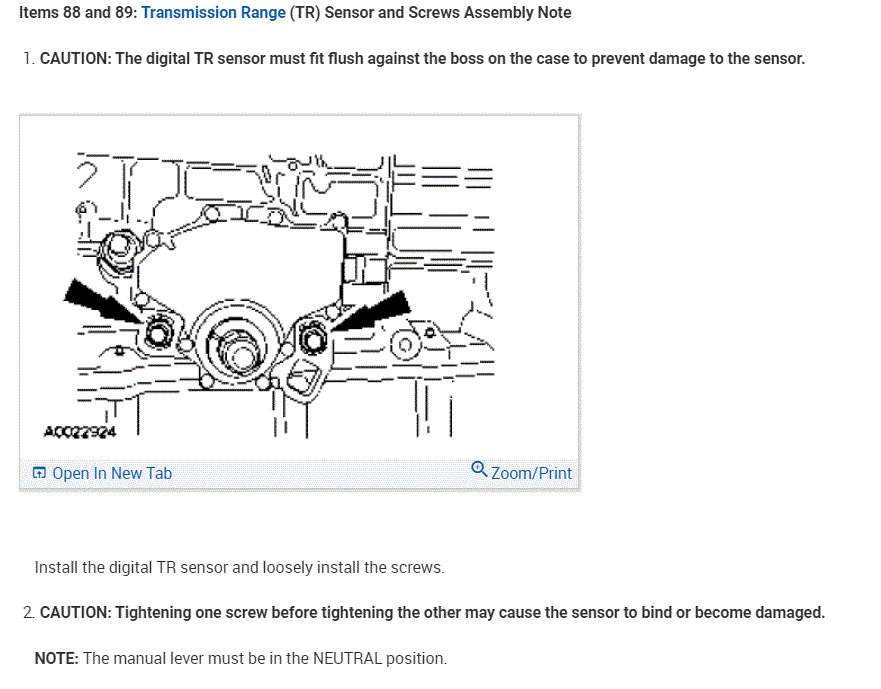 Items 88 and 89: Transmission Range (TR) Sensor and Screws Assembly Note

1. CAUTION: The digital TR sensor must fit flush against the boss on the case to prevent damage to the sensor.

A0022924

Open In New Tab

Zoom/Print

Install the digital TR sensor and loosely install the screws.

2. CAUTION: Tightening one screw before tightening the other may cause the sensor to bind or become damaged.

NOTE: The manual lever must be in the NEUTRAL position.