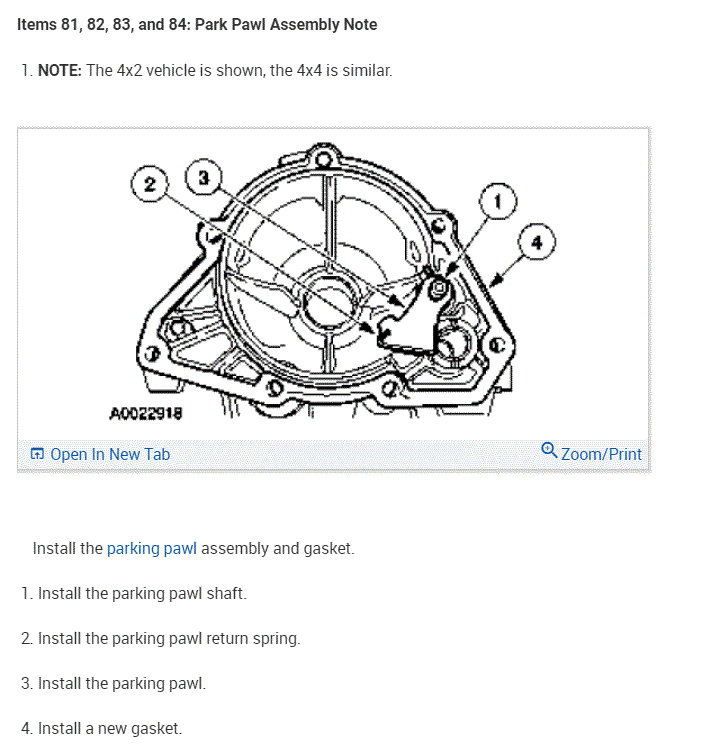 Items 81, 82, 83, and 84: Park Pawl Assembly Note

1. NOTE: The 4x2 vehicle is shown, the 4x4 is similar.

2
3
1
4
A0022918

Open In New Tab
Zoom/Print

Install the parking pawl assembly and gasket.

1. Install the parking pawl shaft.

2. Install the parking pawl return spring.

3. Install the parking pawl.

4. Install a new gasket.