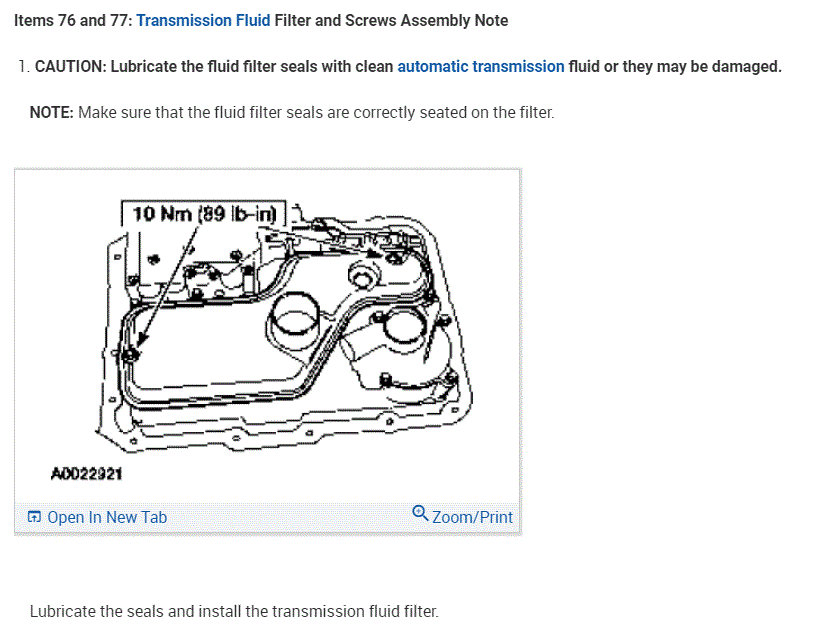 Items 76 and 77: Transmission Fluid Filter and Screws Assembly Note

1. CAUTION: Lubricate the fluid filter seals with clean automatic transmission fluid or they may be damaged.

NOTE: Make sure that the fluid filter seals are correctly seated on the filter.

10 Nm (89 lb-in)

A0022921

Open In New Tab

Zoom/Print

Lubricate the seals and install the transmission fluid filter.