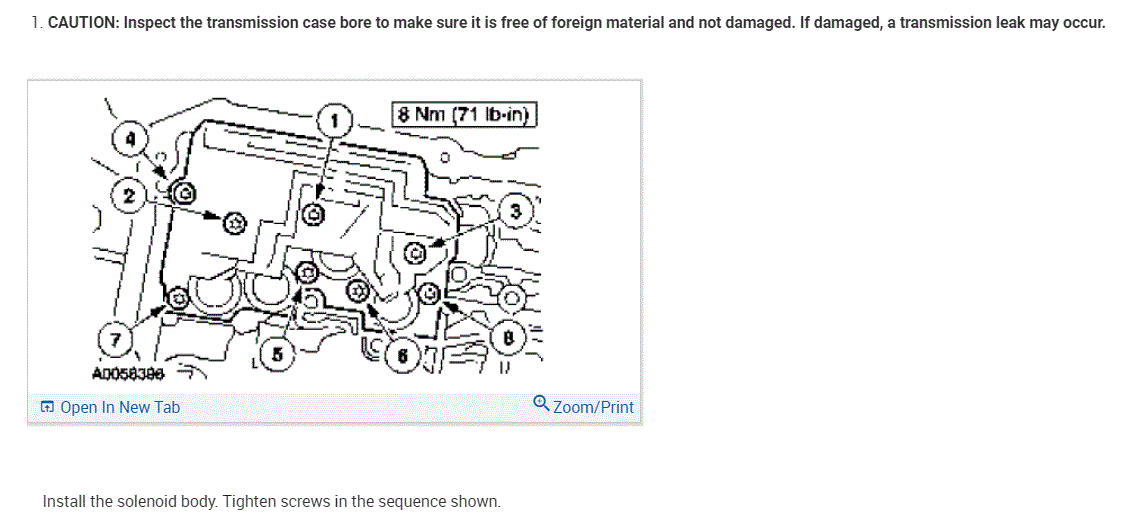 1. CAUTION: Inspect the transmission case bore to make sure it is free of foreign material and not damaged. If damaged, a transmission leak may occur.

8 Nm (71 lb-in)

1

4

2

3

7

5

6

8

A0058396

Open In New Tab

Zoom/Print

Install the solenoid body. Tighten screws in the sequence shown.