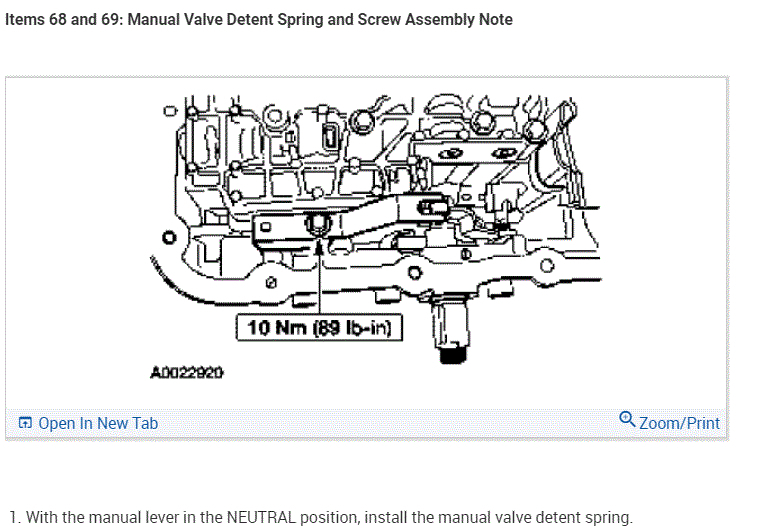 Items 68 and 69: Manual Valve Detent Spring and Screw Assembly Note

10 Nm (89 lb-in)

A0022920

Open In New Tab

Zoom/Print

1. With the manual lever in the NEUTRAL position, install the manual valve detent spring.