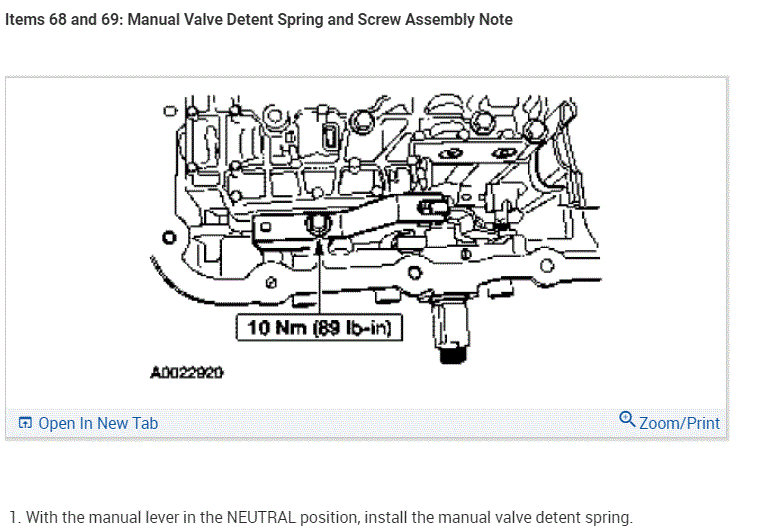 Items 68 and 69: Manual Valve Detent Spring and Screw Assembly Note

10 Nm (89 lb-in)

A0022920

Open In New Tab

Zoom/Print

1. With the manual lever in the NEUTRAL position, install the manual valve detent spring.