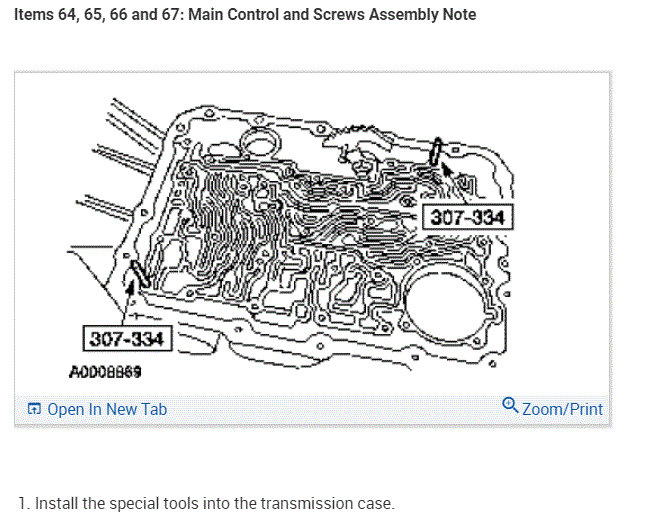 Items 64, 65, 66 and 67: Main Control and Screws Assembly Note

307-334

307-334

A0008869

Open In New Tab

Zoom/Print

1. Install the special tools into the transmission case.