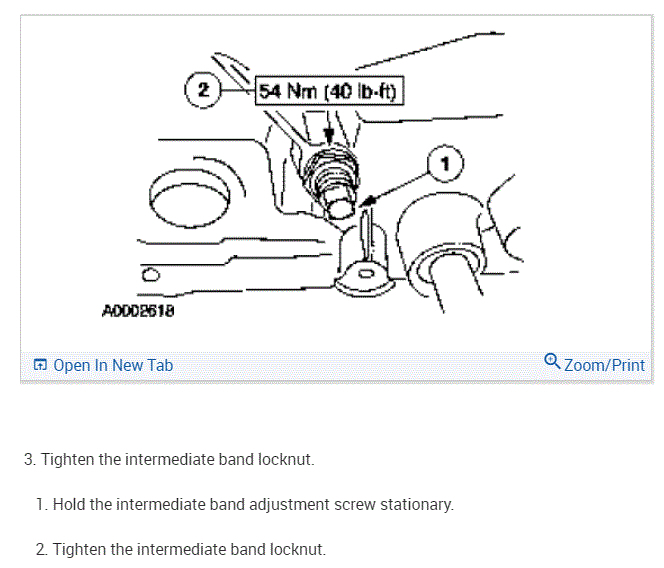 2

54 Nm (40 lb-ft)

1

A0002618

Open In New Tab

Zoom/Print

3. Tighten the intermediate band locknut.

1. Hold the intermediate band adjustment screw stationary.

2. Tighten the intermediate band locknut.