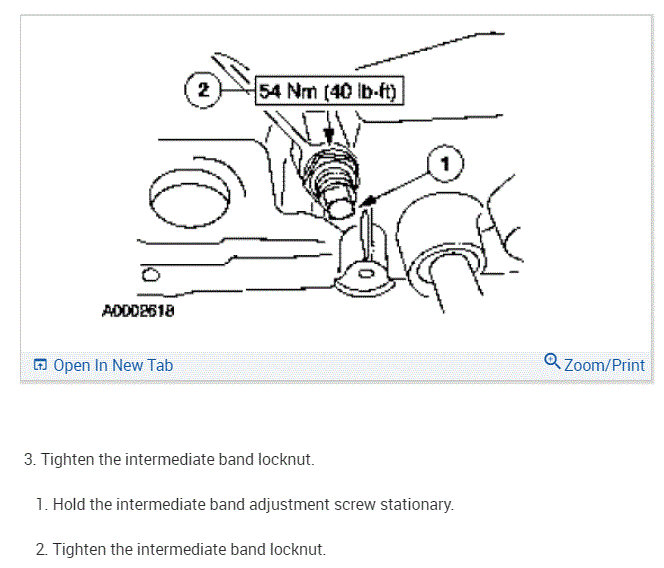 2
54 Nm (40 lb-ft)
1
A0002618
Open In New Tab
Zoom/Print

3. Tighten the intermediate band locknut.

1. Hold the intermediate band adjustment screw stationary.

2. Tighten the intermediate band locknut.