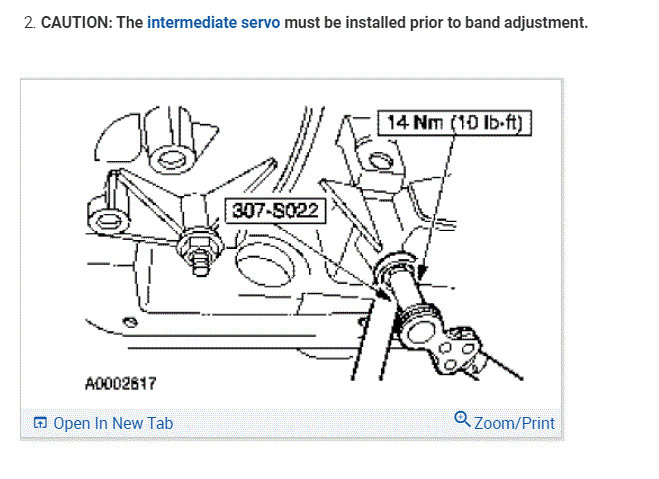 2. CAUTION: The intermediate servo must be installed prior to band adjustment.

14 Nm (10 lb-ft)

307-S022

A0002617

Open In New Tab

Zoom/Print