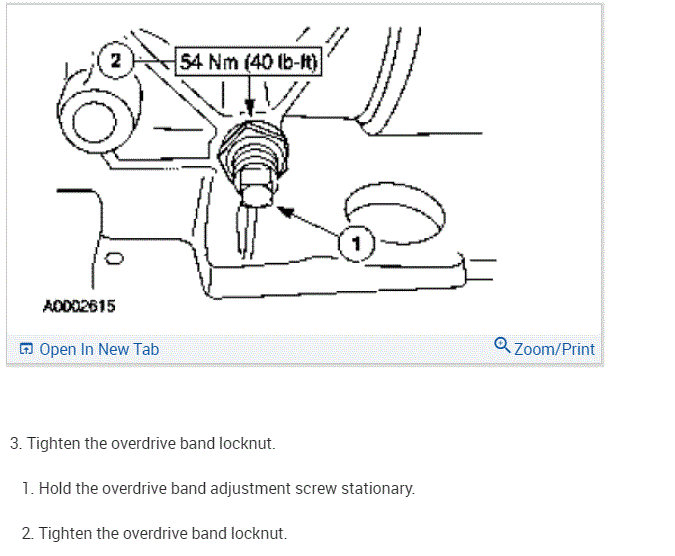 2
54 Nm (40 lb-ft)
1
A0002615

Open In New Tab
Zoom/Print

3. Tighten the overdrive band locknut.

1. Hold the overdrive band adjustment screw stationary.

2. Tighten the overdrive band locknut.