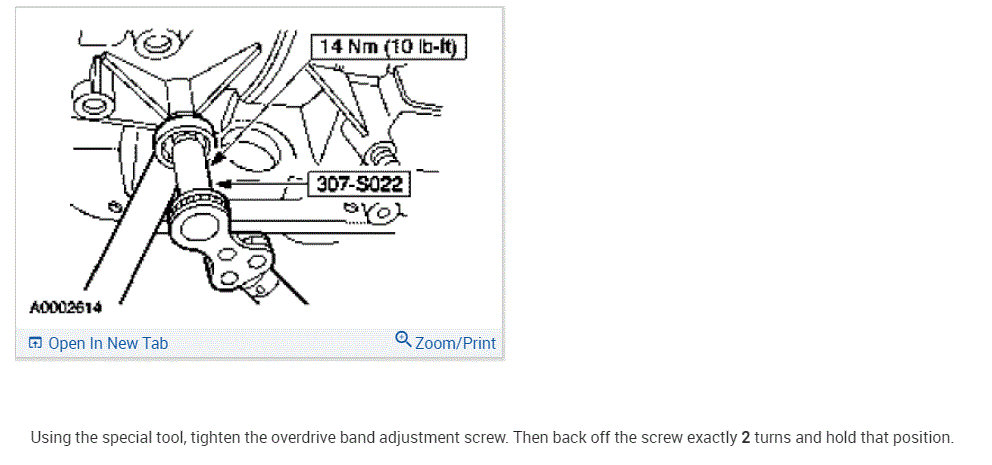 14 Nm (10 lb-ft)

307-S022

A0002614

Open In New Tab

Zoom/Print

Using the special tool, tighten the overdrive band adjustment screw. Then back off the screw exactly 2 turns and hold that position.