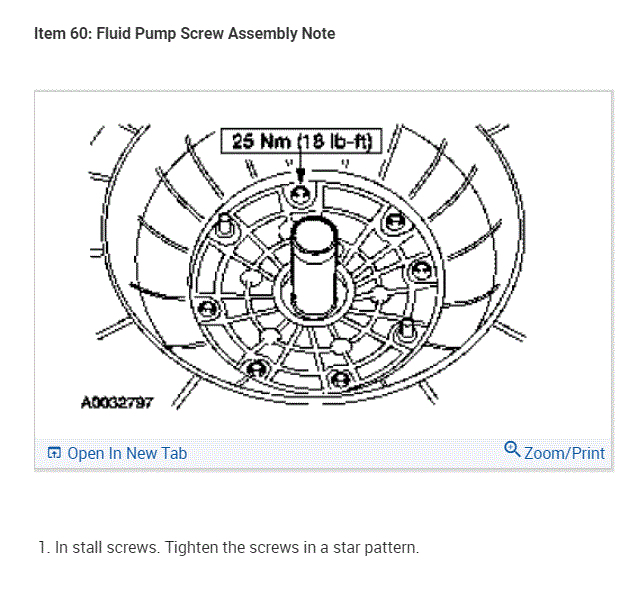 Item 60: Fluid Pump Screw Assembly Note

25 Nm (18 lb-ft)

A0032797

Open In New Tab

Zoom/Print

1. In stall screws. Tighten the screws in a star pattern.