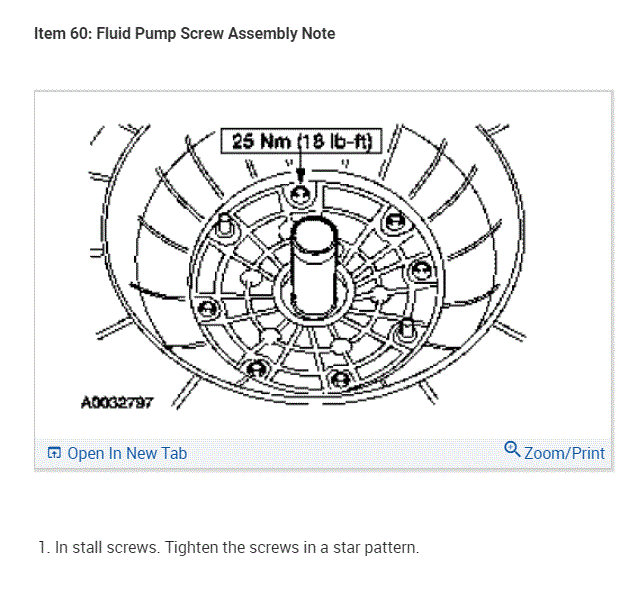 Item 60: Fluid Pump Screw Assembly Note

25 Nm (18 lb-ft)

A0032797

Open In New Tab

Zoom/Print

1. In stall screws. Tighten the screws in a star pattern.