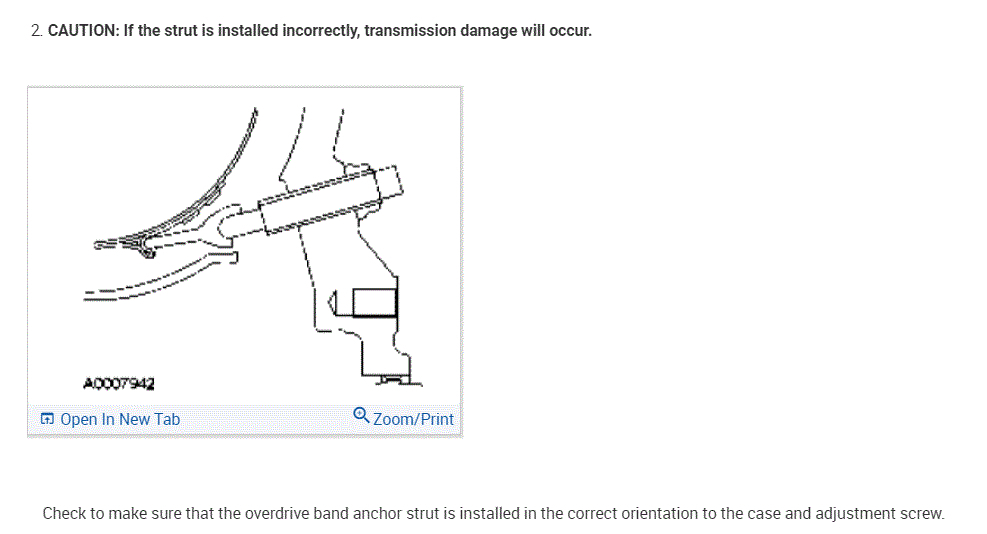 2. CAUTION: If the strut is installed incorrectly, transmission damage will occur.

A0007942

Open In New Tab

Zoom/Print

Check to make sure that the overdrive band anchor strut is installed in the correct orientation to the case and adjustment screw.