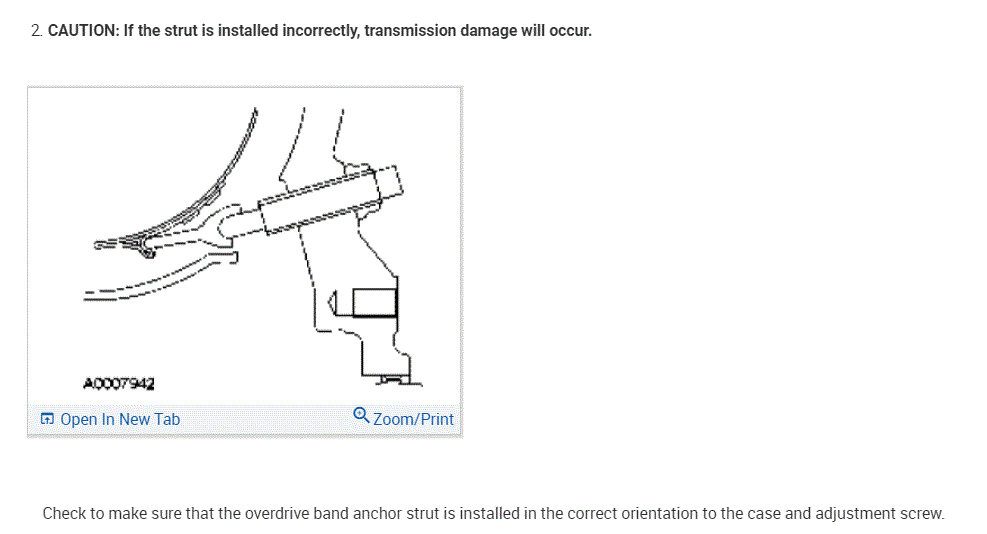 2. CAUTION: If the strut is installed incorrectly, transmission damage will occur.

A0007942

Open In New Tab

Zoom/Print

Check to make sure that the overdrive band anchor strut is installed in the correct orientation to the case and adjustment screw.