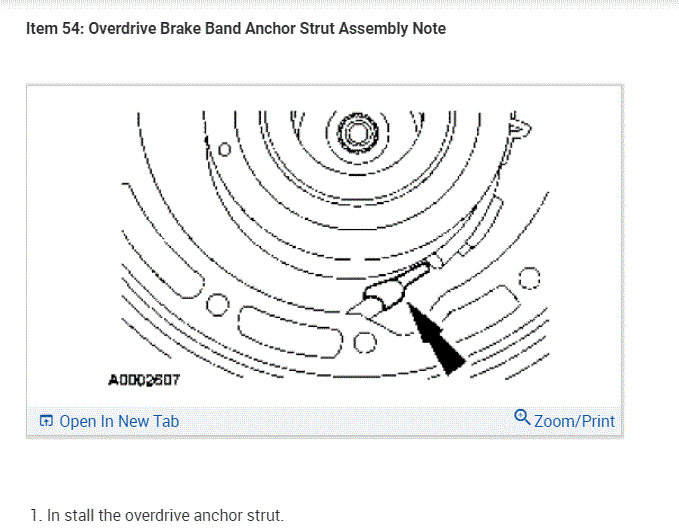 Item 54: Overdrive Brake Band Anchor Strut Assembly Note

A0002607

Open In New Tab

Zoom/Print

1. In stall the overdrive anchor strut.