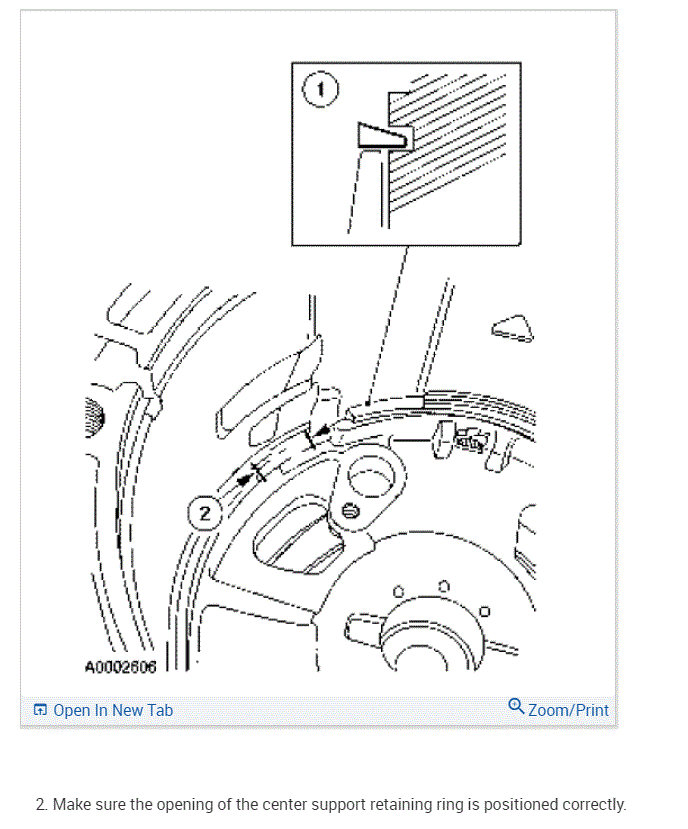 1

2

A0002606

Open In New Tab

Zoom/Print

2. Make sure the opening of the center support retaining ring is positioned correctly.