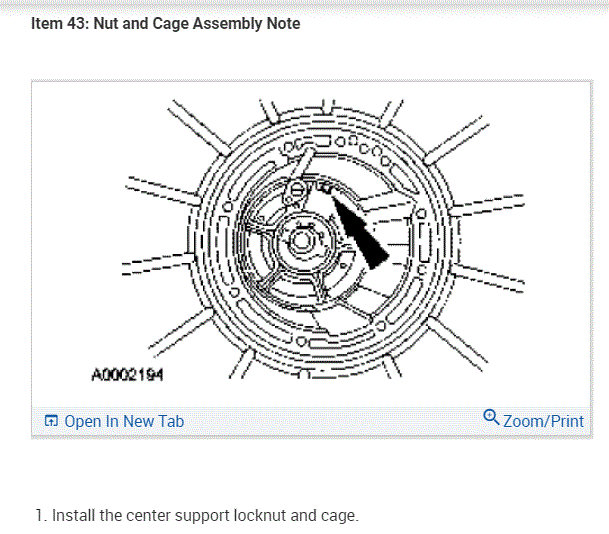 Item 43: Nut and Cage Assembly Note

A0002194

Open In New Tab

Zoom/Print

1. Install the center support locknut and cage.