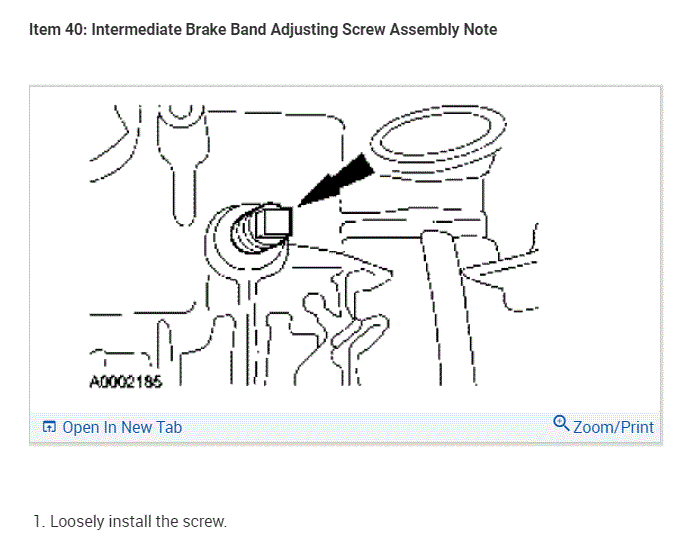 Item 40: Intermediate Brake Band Adjusting Screw Assembly Note

A0002185

Open In New Tab

Zoom/Print

1. Loosely install the screw.