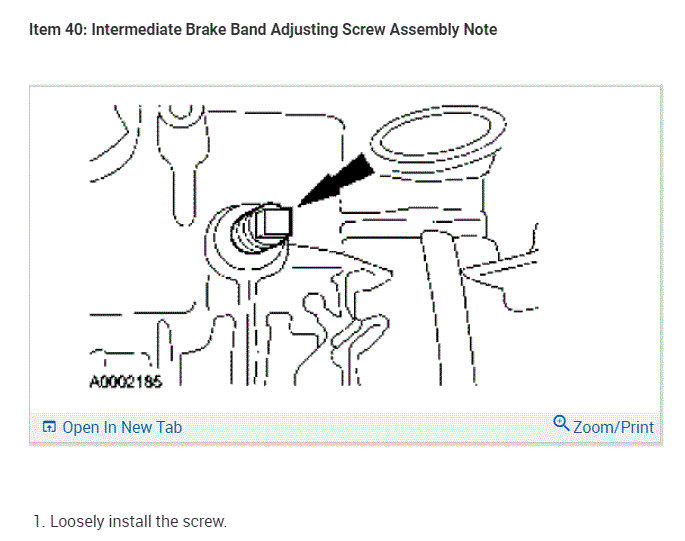 Item 40: Intermediate Brake Band Adjusting Screw Assembly Note

A0002185

Open In New Tab

Zoom/Print

1. Loosely install the screw.