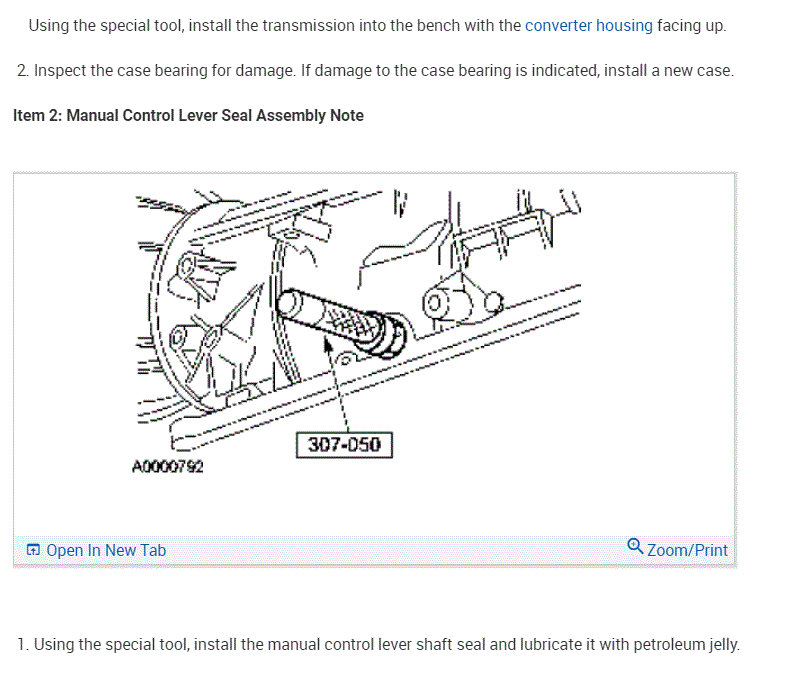 Using the special tool, install the transmission into the bench with the converter housing facing up.

2. Inspect the case bearing for damage. If damage to the case bearing is indicated, install a new case.

Item 2: Manual Control Lever Seal Assembly Note

307-050

A0000792

Open In New Tab

Zoom/Print

1. Using the special tool, install the manual control lever shaft seal and lubricate it with petroleum jelly.