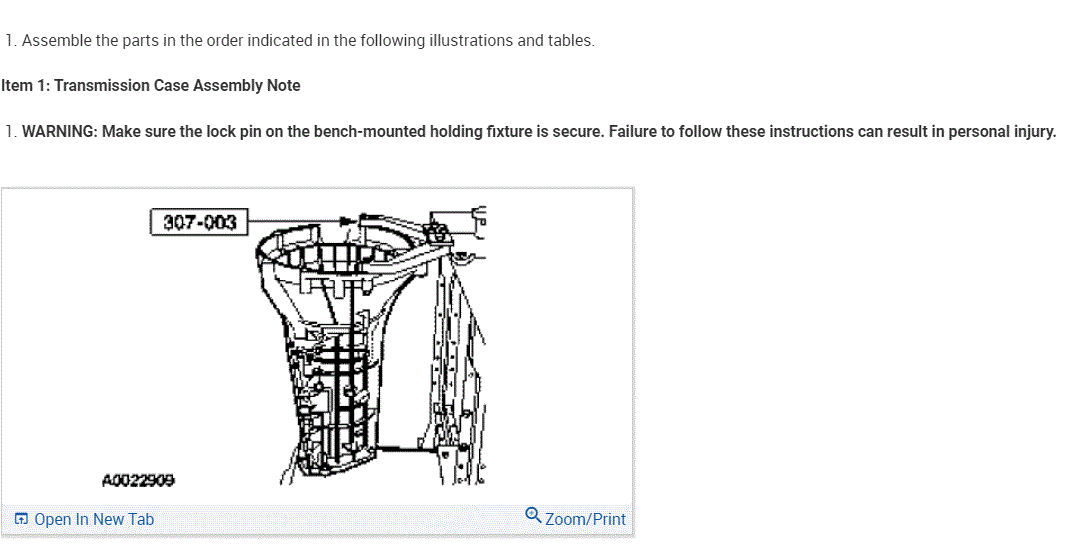 1. Assemble the parts in the order indicated in the following illustrations and tables.

Item 1: Transmission Case Assembly Note

1. WARNING: Make sure the lock pin on the bench-mounted holding fixture is secure. Failure to follow these instructions can result in personal injury.

307-003

A0022909

Open In New Tab

Zoom/Print