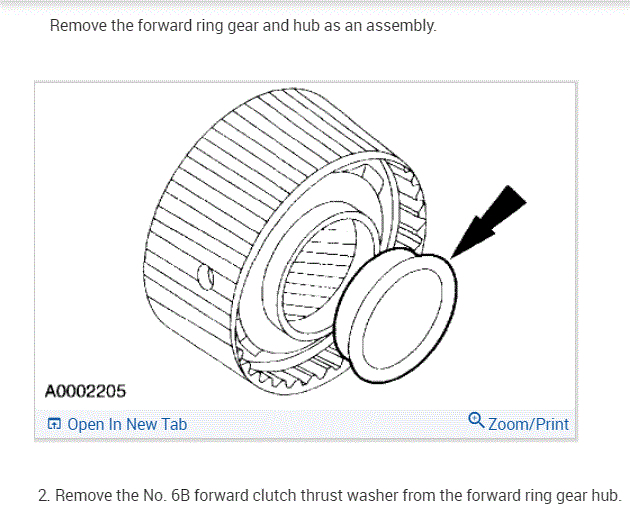 Remove the forward ring gear and hub as an assembly.

A0002205

Open In New Tab

Zoom/Print

2. Remove the No. 6B forward clutch thrust washer from the forward ring gear hub.