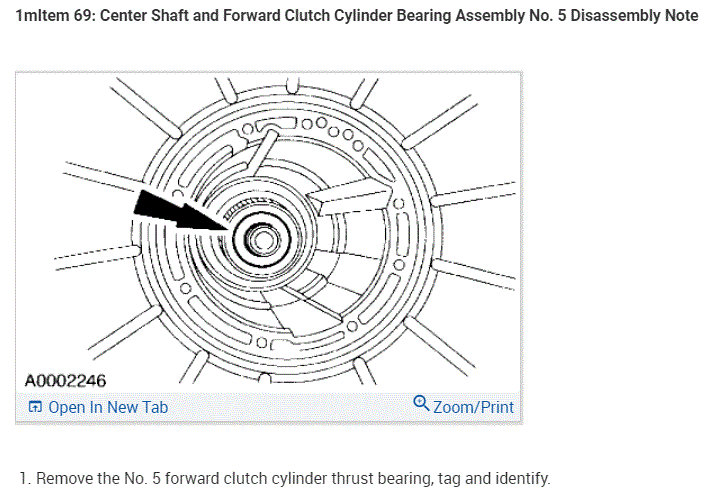 1mItem 69: Center Shaft and Forward Clutch Cylinder Bearing Assembly No. 5 Disassembly Note

A0002246

Open In New Tab

Zoom/Print

1. Remove the No. 5 forward clutch cylinder thrust bearing, tag and identify.