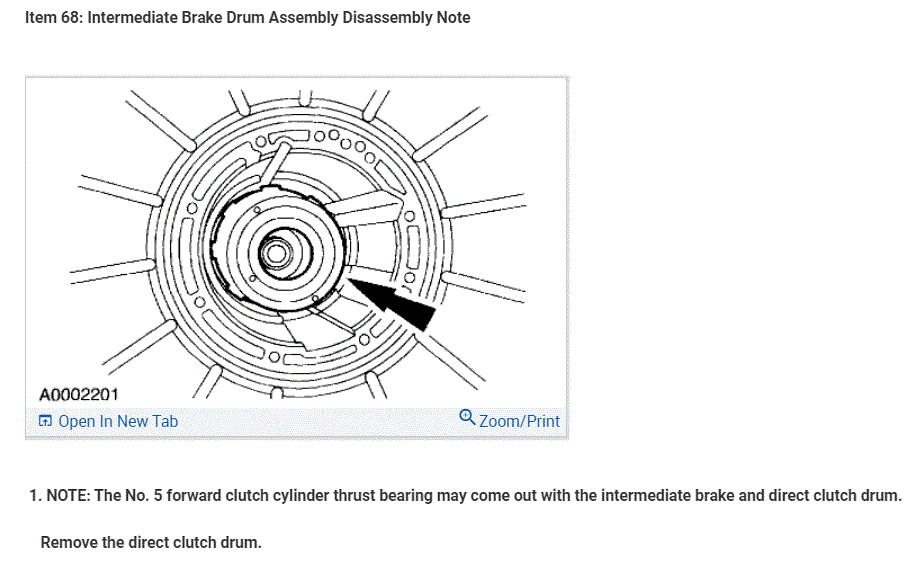 Item 68: Intermediate Brake Drum Assembly Disassembly Note

A0002201

Open In New Tab

Zoom/Print

1. NOTE: The No. 5 forward clutch cylinder thrust bearing may come out with the intermediate brake and direct clutch drum.

Remove the direct clutch drum.