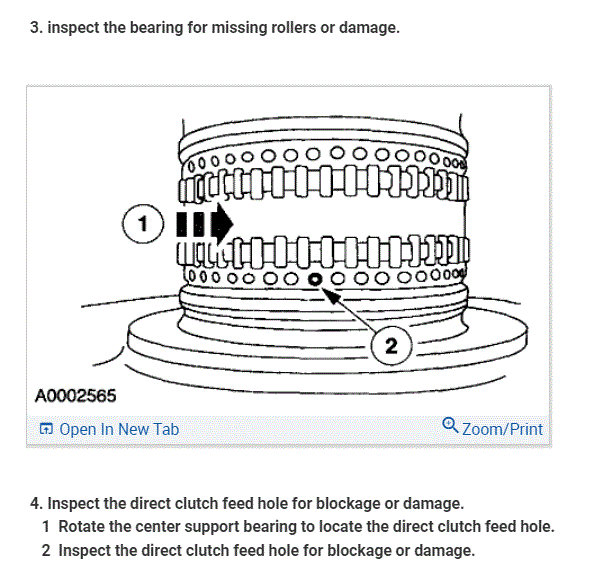 3. inspect the bearing for missing rollers or damage.

1

2

A0002565

Open In New Tab

Zoom/Print

4. Inspect the direct clutch feed hole for blockage or damage.

1 Rotate the center support bearing to locate the direct clutch feed hole.

2 Inspect the direct clutch feed hole for blockage or damage.