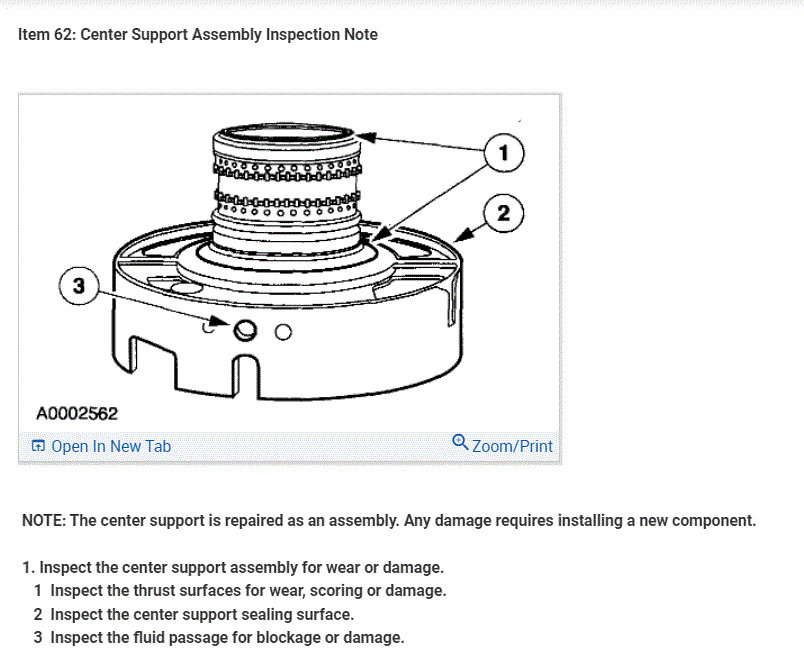 Item 62: Center Support Assembly Inspection Note

1
2
3
A0002562

Open In New Tab
Zoom/Print

NOTE: The center support is repaired as an assembly. Any damage requires installing a new component.

1. Inspect the center support assembly for wear or damage.
1 Inspect the thrust surfaces for wear, scoring or damage.
2 Inspect the center support sealing surface.
3 Inspect the fluid passage for blockage or damage.