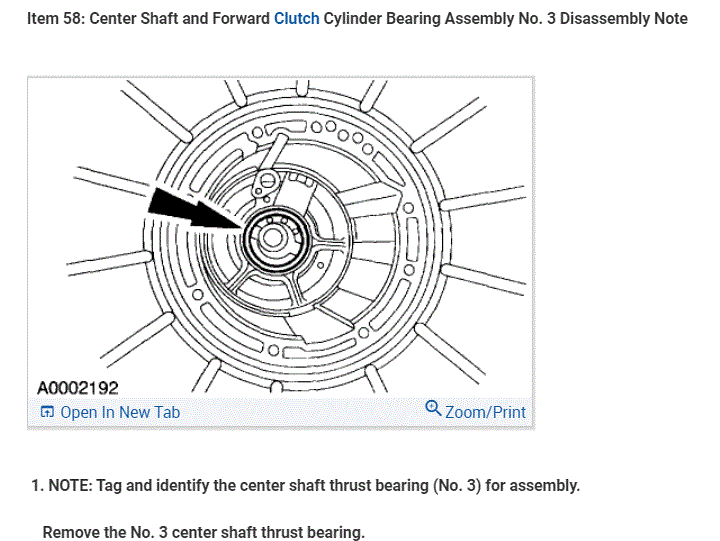 Item 58: Center Shaft and Forward Clutch Cylinder Bearing Assembly No. 3 Disassembly Note

A0002192

Open In New Tab

Zoom/Print

1. NOTE: Tag and identify the center shaft thrust bearing (No. 3) for assembly.

Remove the No. 3 center shaft thrust bearing.