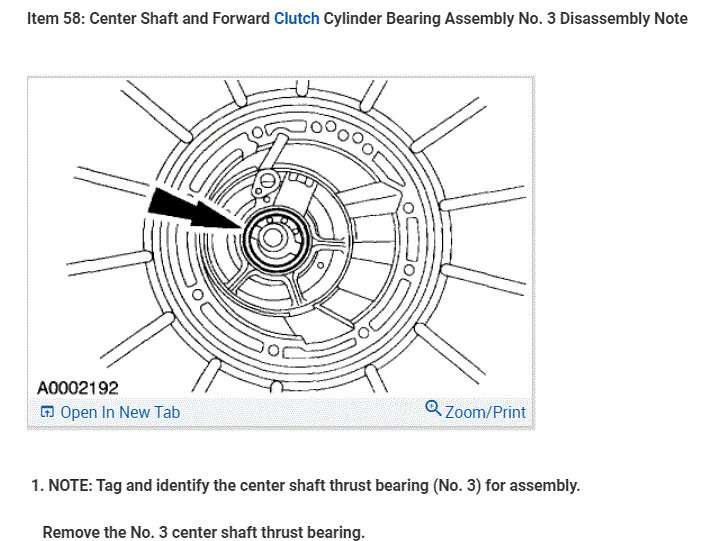 Item 58: Center Shaft and Forward Clutch Cylinder Bearing Assembly No. 3 Disassembly Note

A0002192

Open In New Tab

Zoom/Print

1. NOTE: Tag and identify the center shaft thrust bearing (No. 3) for assembly.

Remove the No. 3 center shaft thrust bearing.