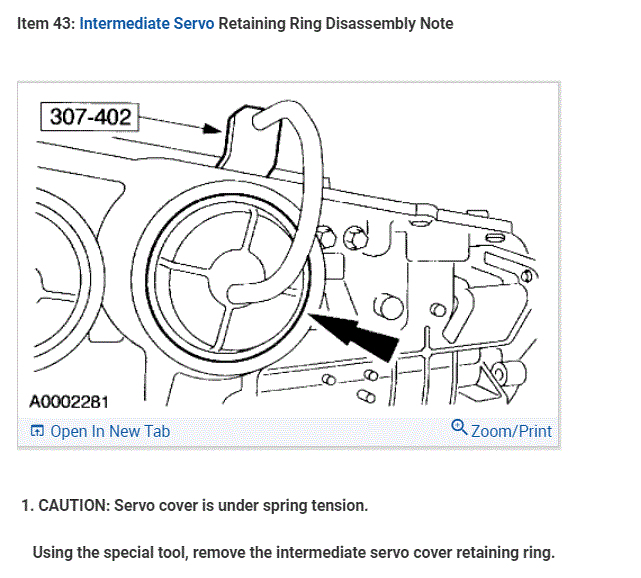 Item 43: Intermediate Servo Retaining Ring Disassembly Note

307-402

A0002281

Open In New Tab

Zoom/Print

1. CAUTION: Servo cover is under spring tension.

Using the special tool, remove the intermediate servo cover retaining ring.