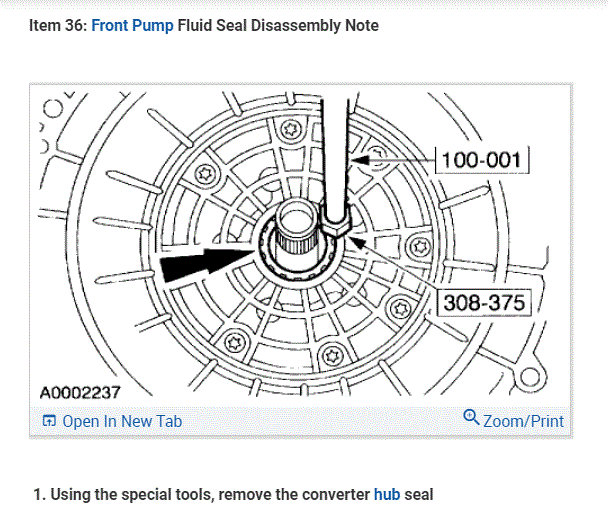 Item 36: Front Pump Fluid Seal Disassembly Note

100-001

308-375

A0002237

Open In New Tab

Zoom/Print

1. Using the special tools, remove the converter hub seal