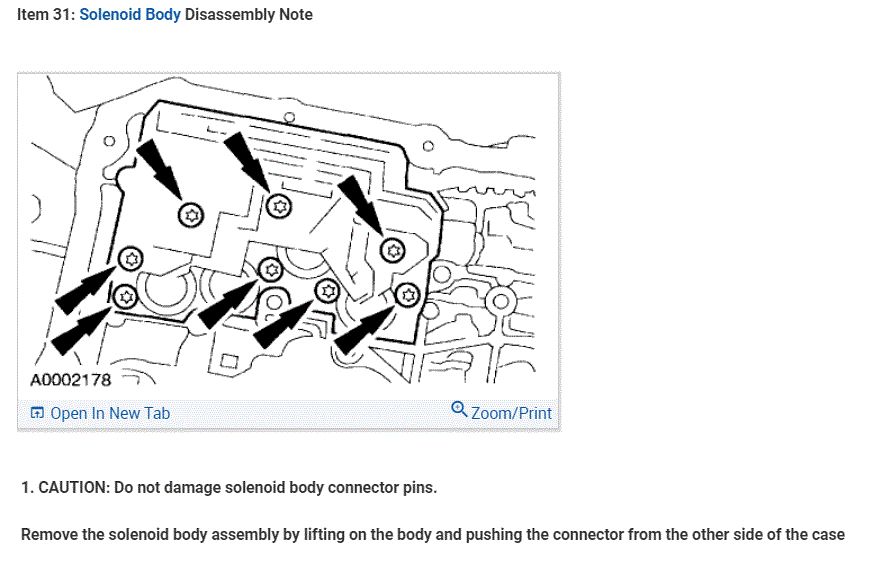 Item 31: Solenoid Body Disassembly Note

A0002178

Open In New Tab

Zoom/Print

1. CAUTION: Do not damage solenoid body connector pins.

Remove the solenoid body assembly by lifting on the body and pushing the connector from the other side of the case