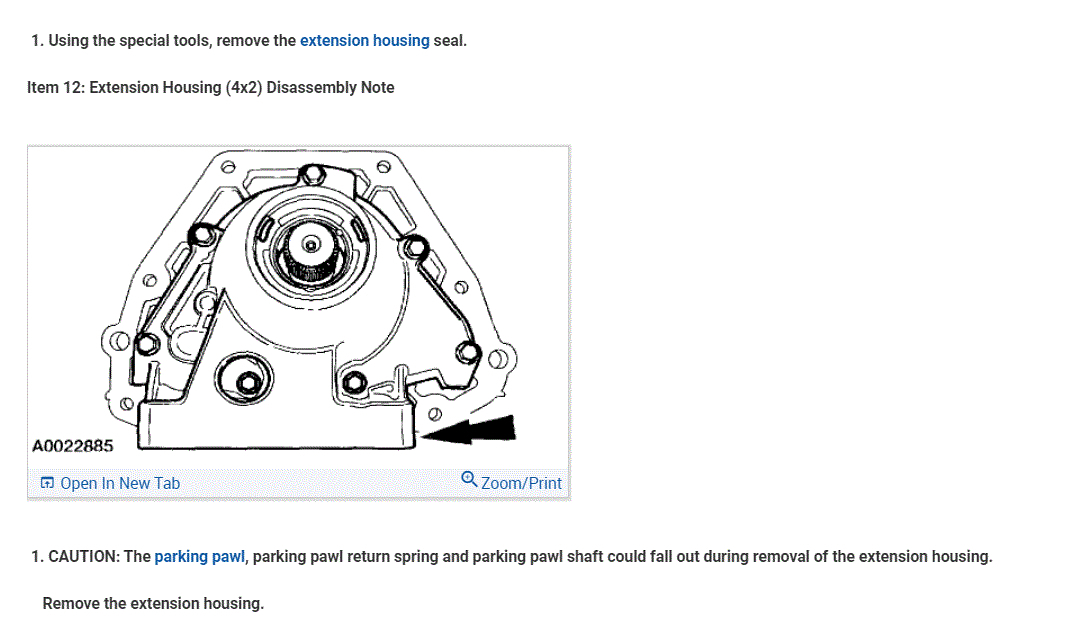 1. Using the special tools, remove the extension housing seal.

Item 12: Extension Housing (4x2) Disassembly Note

A0022885

Open In New Tab

Zoom/Print

1. CAUTION: The parking pawl, parking pawl return spring and parking pawl shaft could fall out during removal of the extension housing.

Remove the extension housing.