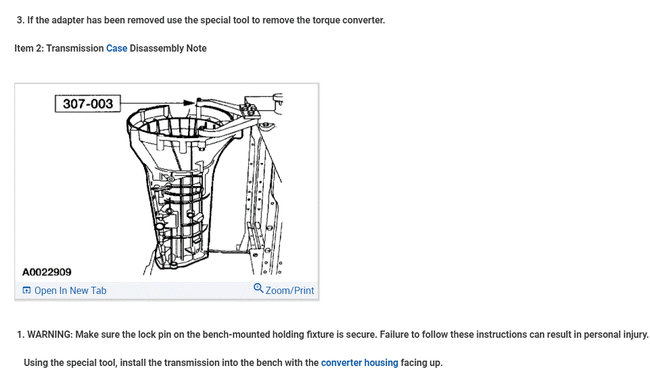 3. If the adapter has been removed use the special tool to remove the torque converter.

Item 2: Transmission Case Disassembly Note

307-003

A0022909

Open In New Tab

Zoom/Print

1. WARNING: Make sure the lock pin on the bench-mounted holding fixture is secure. Failure to follow these instructions can result in personal injury.

Using the special tool, install the transmission into the bench with the converter housing facing up.