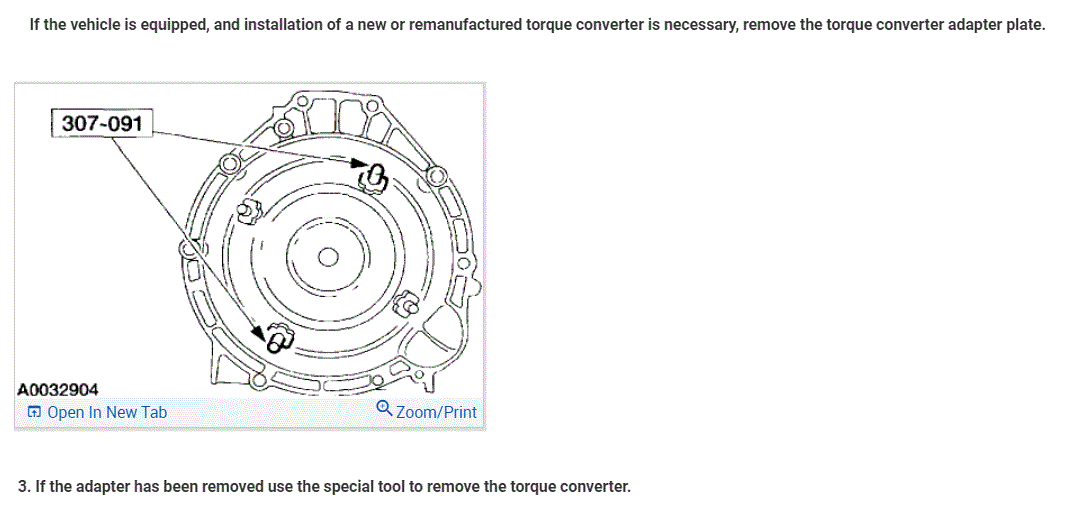 If the vehicle is equipped, and installation of a new or remanufactured torque converter is necessary, remove the torque converter adapter plate.

307-091

A0032904

Open In New Tab

Zoom/Print

3. If the adapter has been removed use the special tool to remove the torque converter.