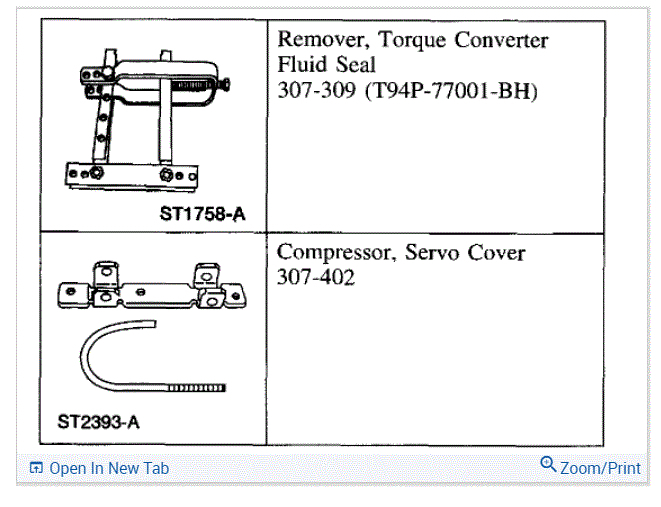 | ST1758-A | Remover, Torque Converter Fluid Seal 307-309 (T94P-77001-BH) |
|---|---|
| ST2393-A | Compressor, Servo Cover 307-402 |

Open In New Tab

Zoom/Print