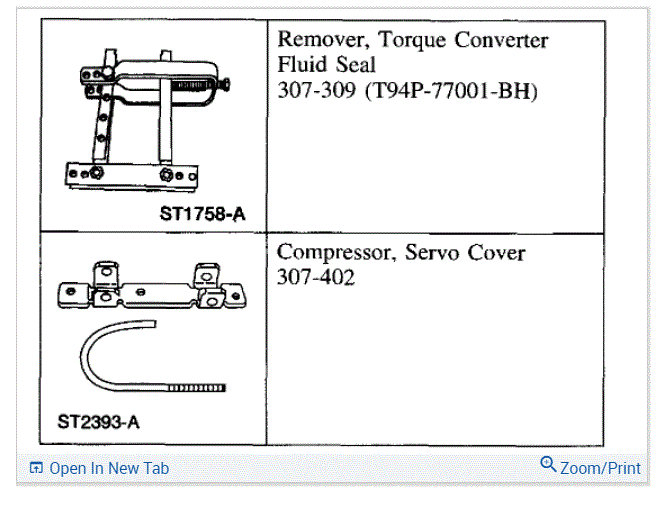 | ST1758-A | Remover, Torque Converter Fluid Seal 307-309 (T94P-77001-BH) |
|---|---|
| ST2393-A | Compressor, Servo Cover 307-402 |

Open In New Tab

Zoom/Print