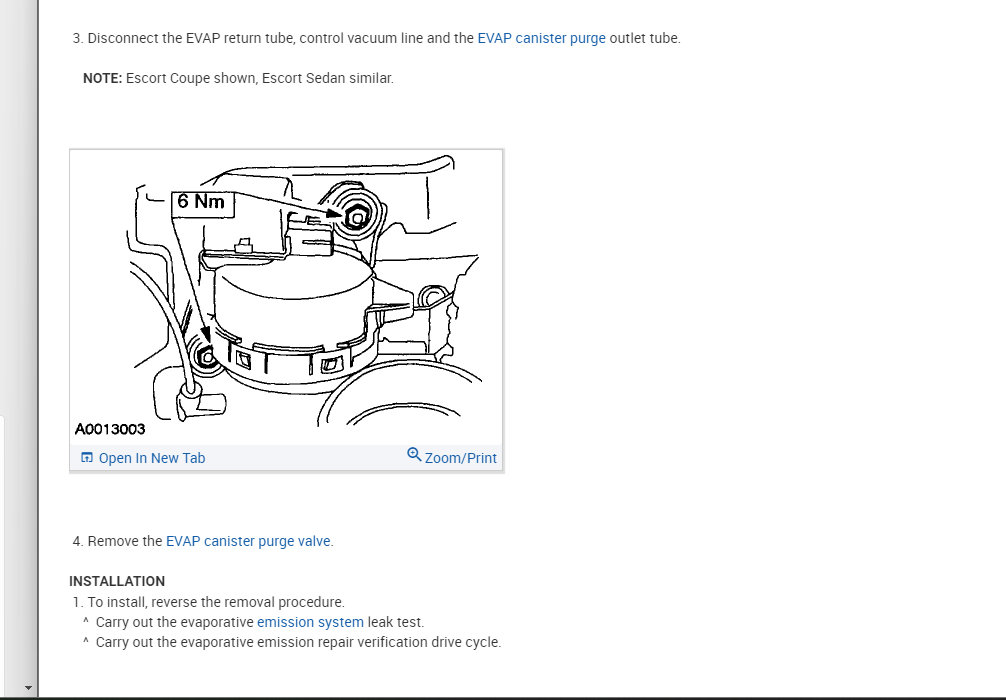 3. Disconnect the EVAP return tube, control vacuum line and the EVAP canister purge outlet tube.

NOTE: Escort Coupe shown, Escort Sedan similar.

6 Nm

A0013003

Open In New Tab

Zoom/Print

4. Remove the EVAP canister purge valve.

INSTALLATION

1. To install, reverse the removal procedure.

^ Carry out the evaporative emission system leak test.

^ Carry out the evaporative emission repair verification drive cycle.