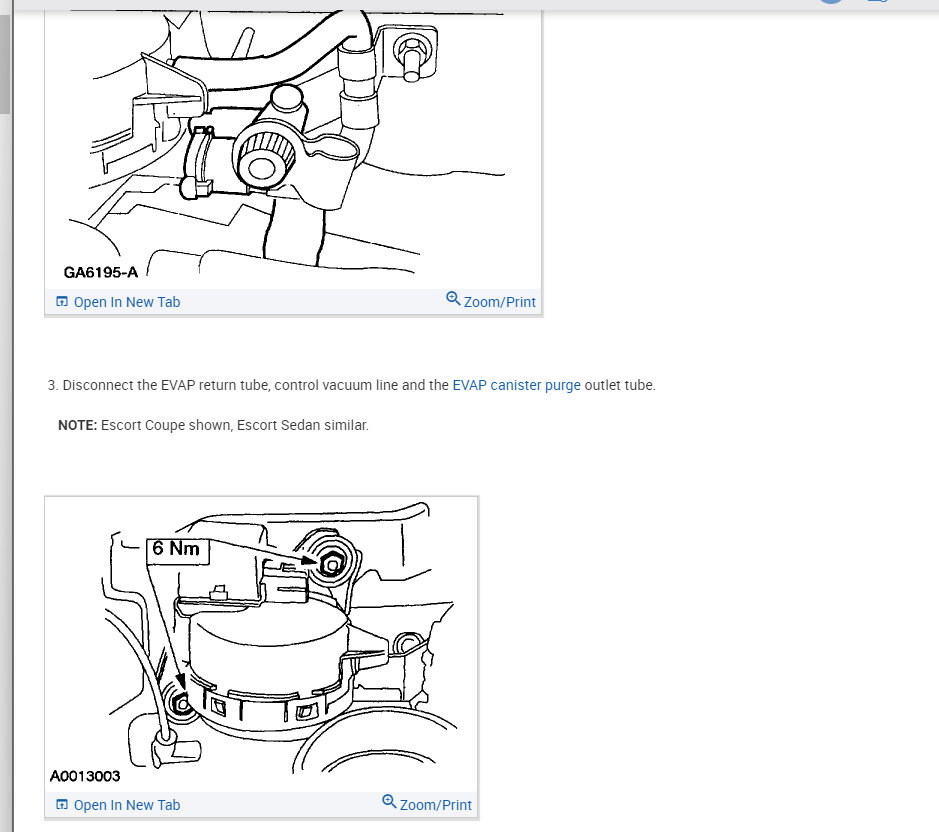 GA6195-A

Open In New Tab

Zoom/Print

3. Disconnect the EVAP return tube, control vacuum line and the EVAP canister purge outlet tube.

NOTE: Escort Coupe shown, Escort Sedan similar.

6 Nm

A0013003

Open In New Tab

Zoom/Print